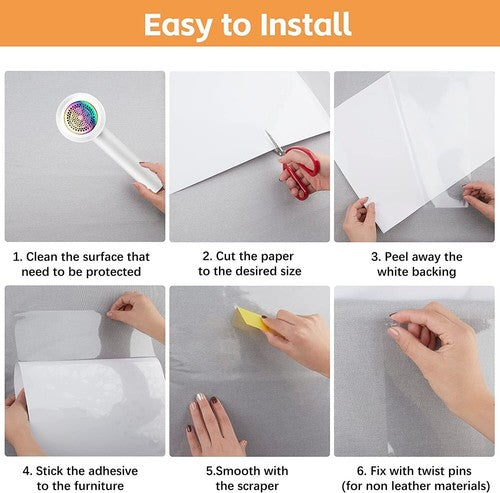 Easy to Install

1. Clean the surface that need to be protected

2. Cut the paper to the desired size

3. Peel away the white backing

4. Stick the adhesive to the furniture

5.Smooth with the scraper

6. Fix with twist pins (for non leather materials)