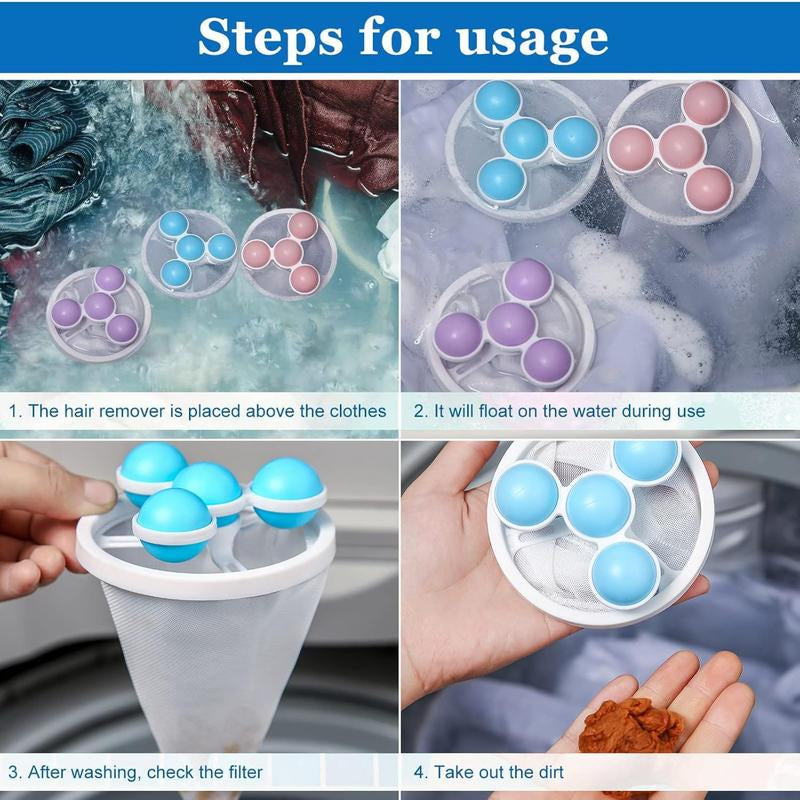 Steps for usage

1. The hair remover is placed above the clothes

2. It will float on the water during use

3. After washing, check the filter

4. Take out the dirt