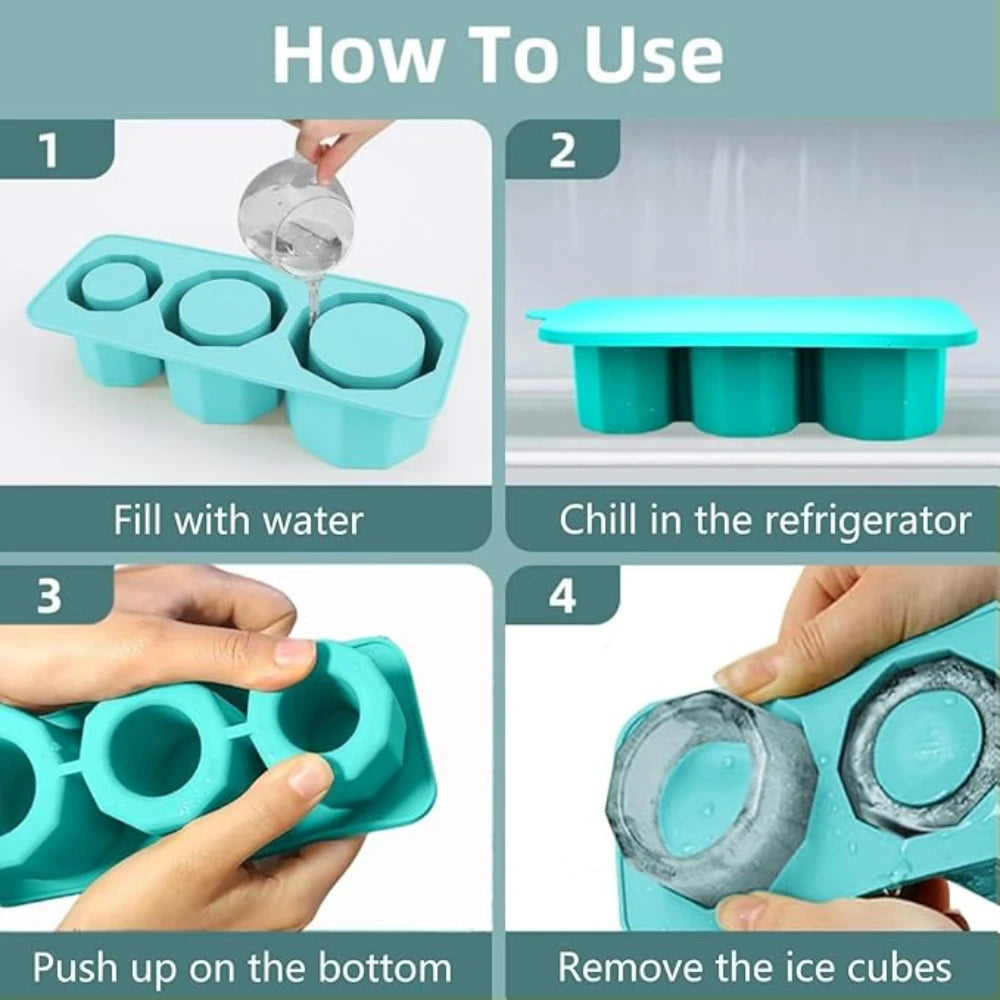 How To Use

1

Fill with water

2

Chill in the refrigerator

3

Push up on the bottom

4

Remove the ice cubes