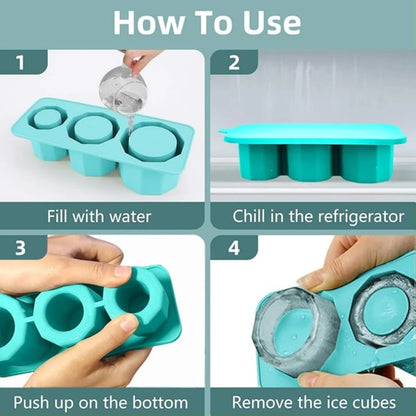 How To Use

1

Fill with water

2

Chill in the refrigerator

3

Push up on the bottom

4

Remove the ice cubes